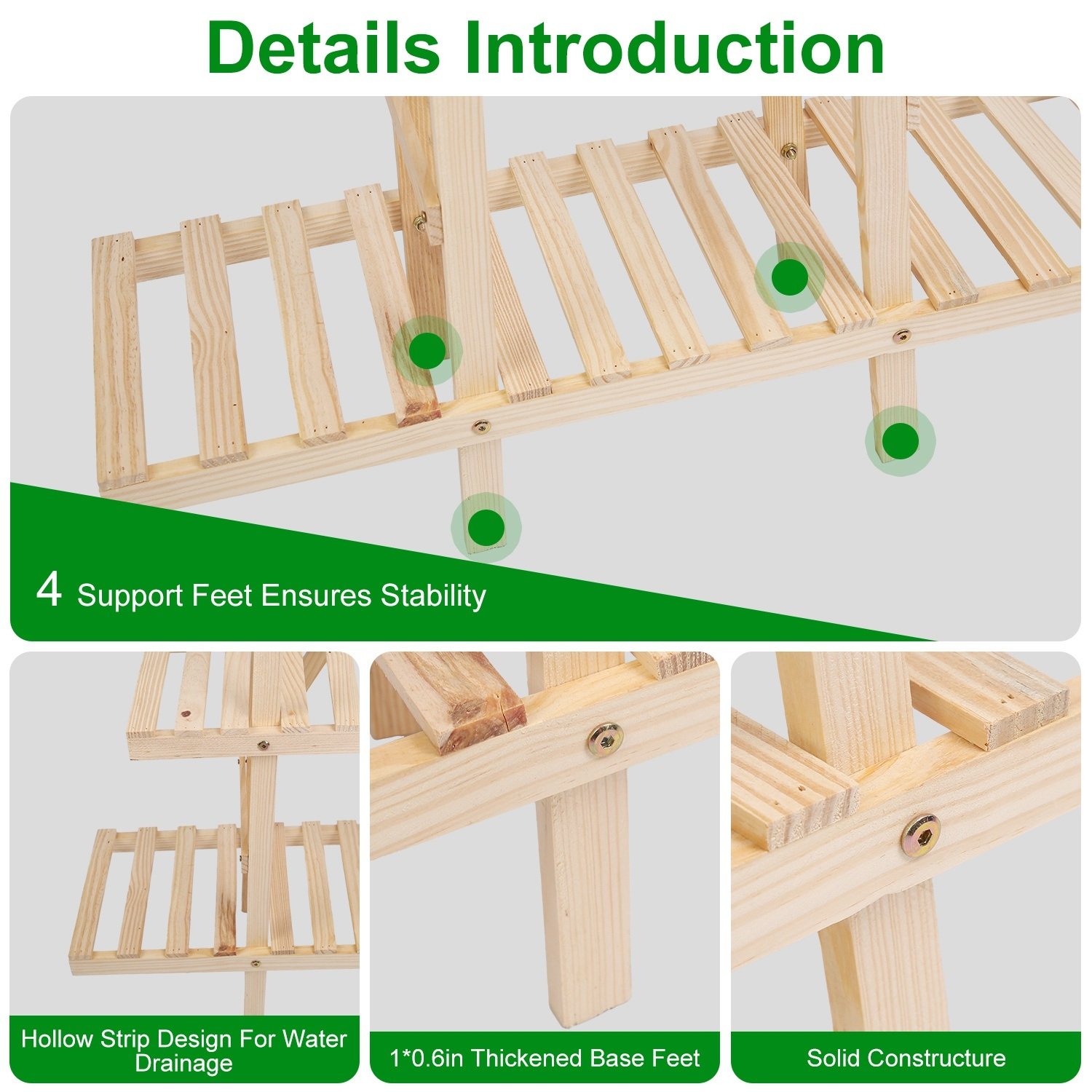 Details Introduction

4 Support Feet Ensures Stability

Hollow Strip Design For Water Drainage

1*0.6in Thickened Base Feet

Solid Constructure